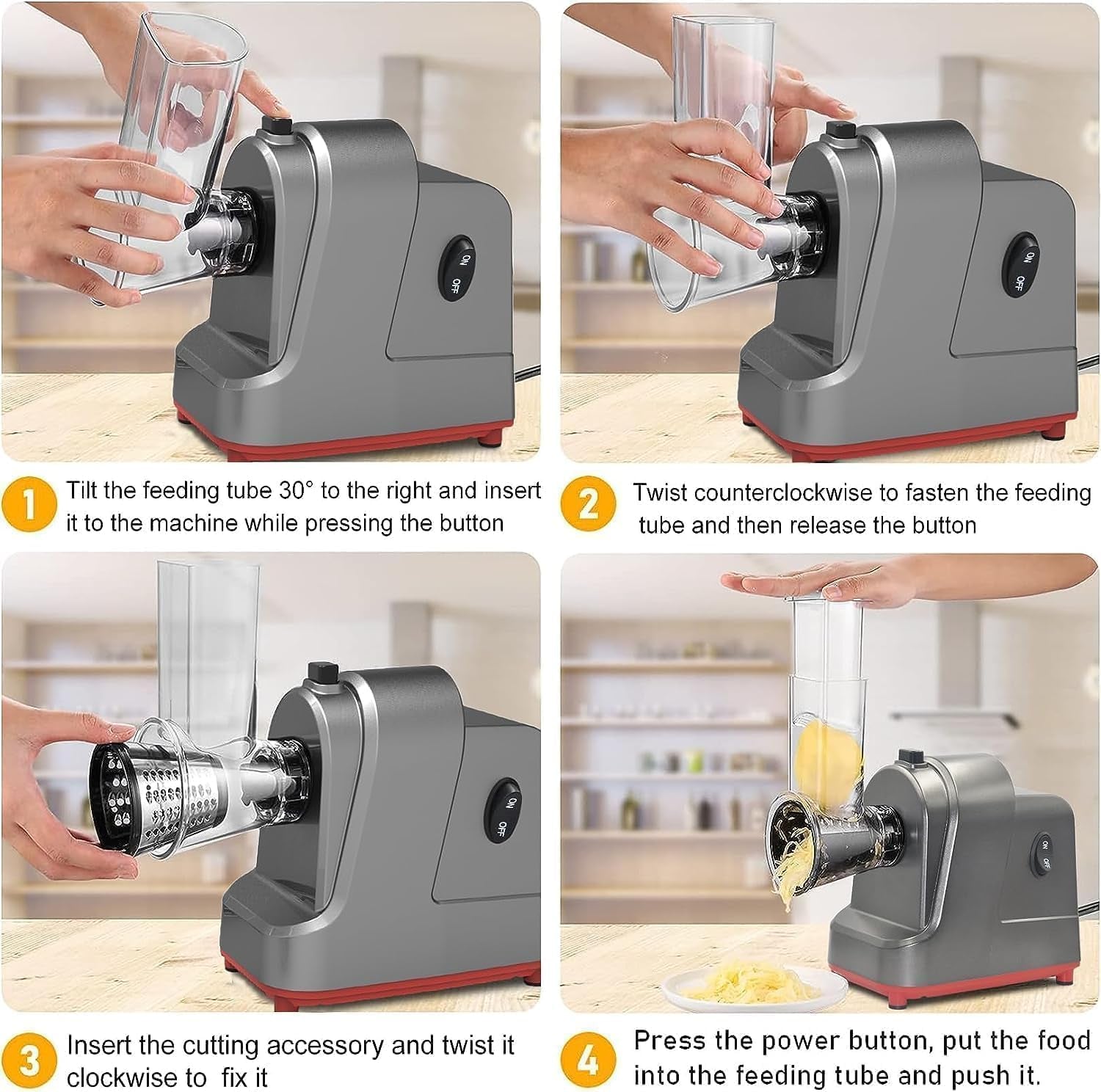 ON
OFF

ON
OFF

1 Tilt the feeding tube 30° to the right and insert it to the machine while pressing the button

2 Twist counterclockwise to fasten the feeding tube and then release the button

ON
OFF

ON
OFF

3 Insert the cutting accessory and twist it clockwise to fix it

4 Press the power button, put the food into the feeding tube and push it.